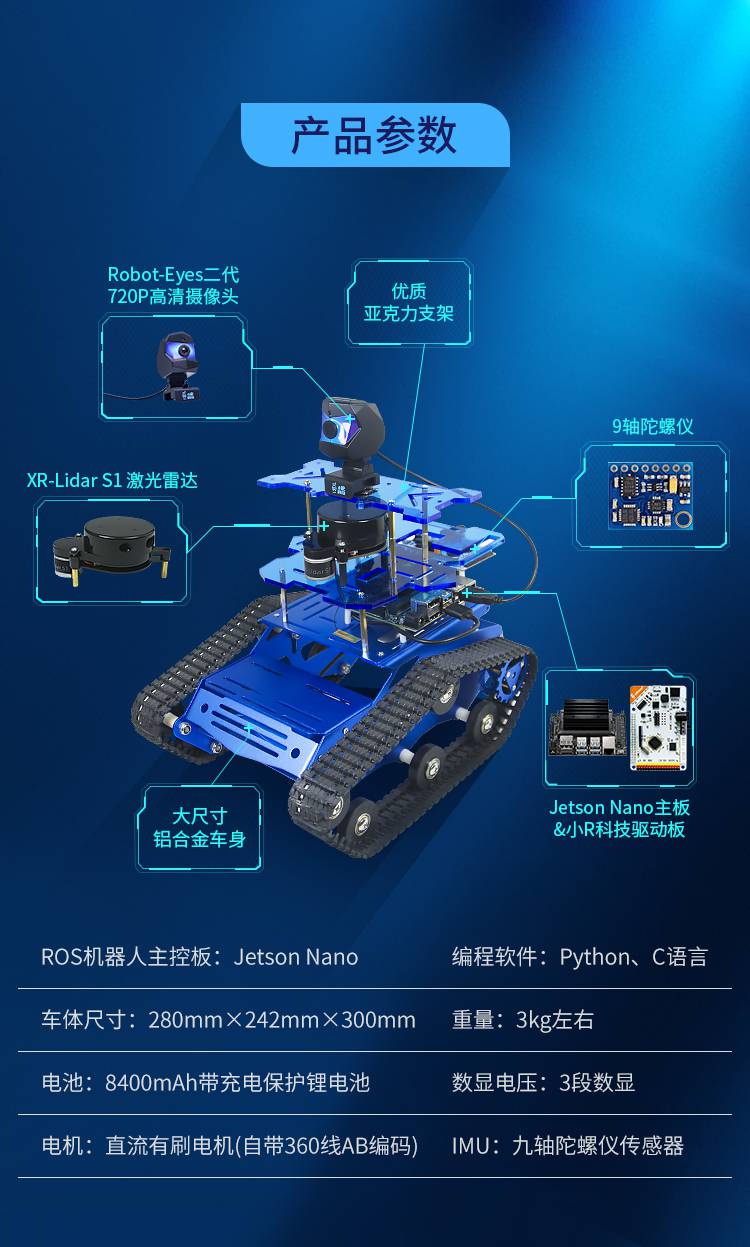 产品参数

Robot-Eyes二代
720P高清摄像头

优质
亚克力支架

9轴陀螺仪

XR-Lidar S1 激光雷达

大尺寸
铝合金车身

Jetson Nano主板
&小R科技驱动板

| ROS机器人主控板：Jetson Nano | 编程软件：Python、C语言 |
|---|---|
| 车体尺寸：280mm×242mm×300mm | 重量：3kg左右 |
| 电池：8400mAh带充电保护锂电池 | 数显电压：3段数显 |
| 电机：直流有刷电机(自带360线AB编码) | IMU：九轴陀螺仪传感器 |